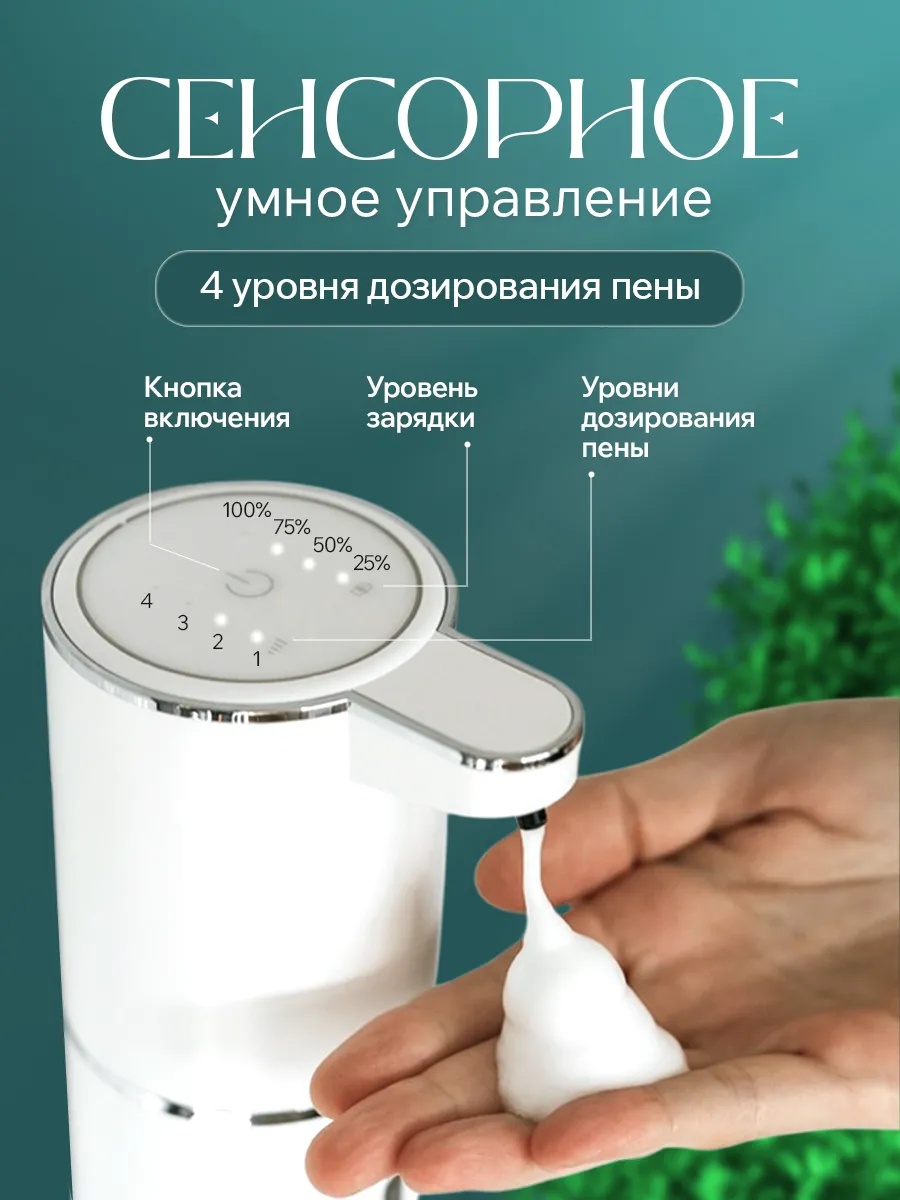 СЕНСОРНОЕ
умное управление

4 уровня дозирования пены

Кнопка включения

Уровень зарядки

Уровни дозирования пены

100%
75%
50%
25%

4
3
2
1